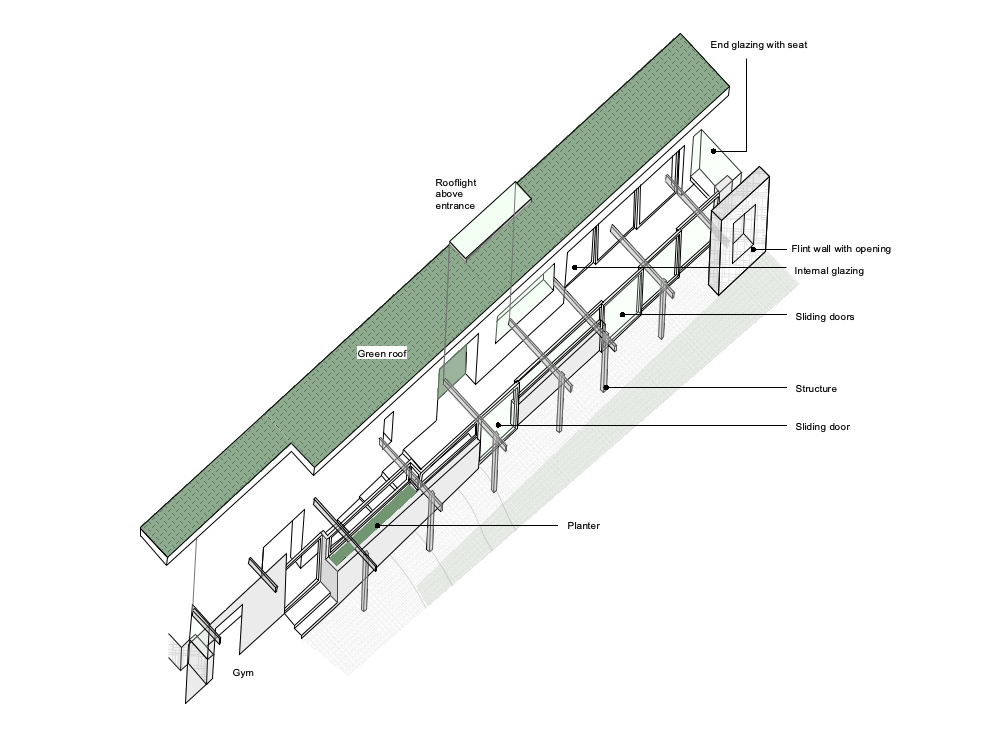 End glazing with seat

Rooflight above entrance

Flint wall with opening

Internal glazing

Sliding doors

Green roof

Structure

Sliding door

Planter

Gym